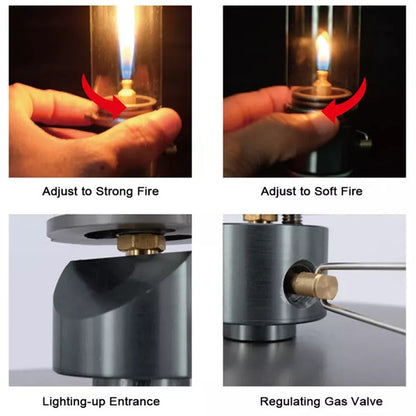 Adjust to Strong Fire

Adjust to Soft Fire

Lighting-up Entrance

Regulating Gas Valve