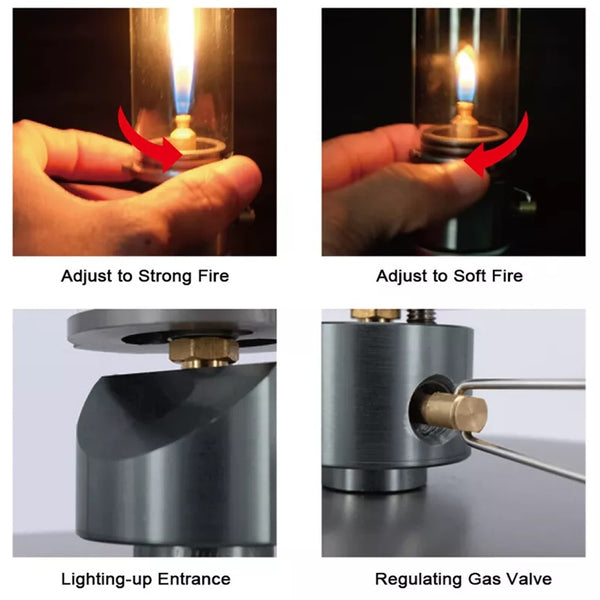 Adjust to Strong Fire

Adjust to Soft Fire

Lighting-up Entrance

Regulating Gas Valve